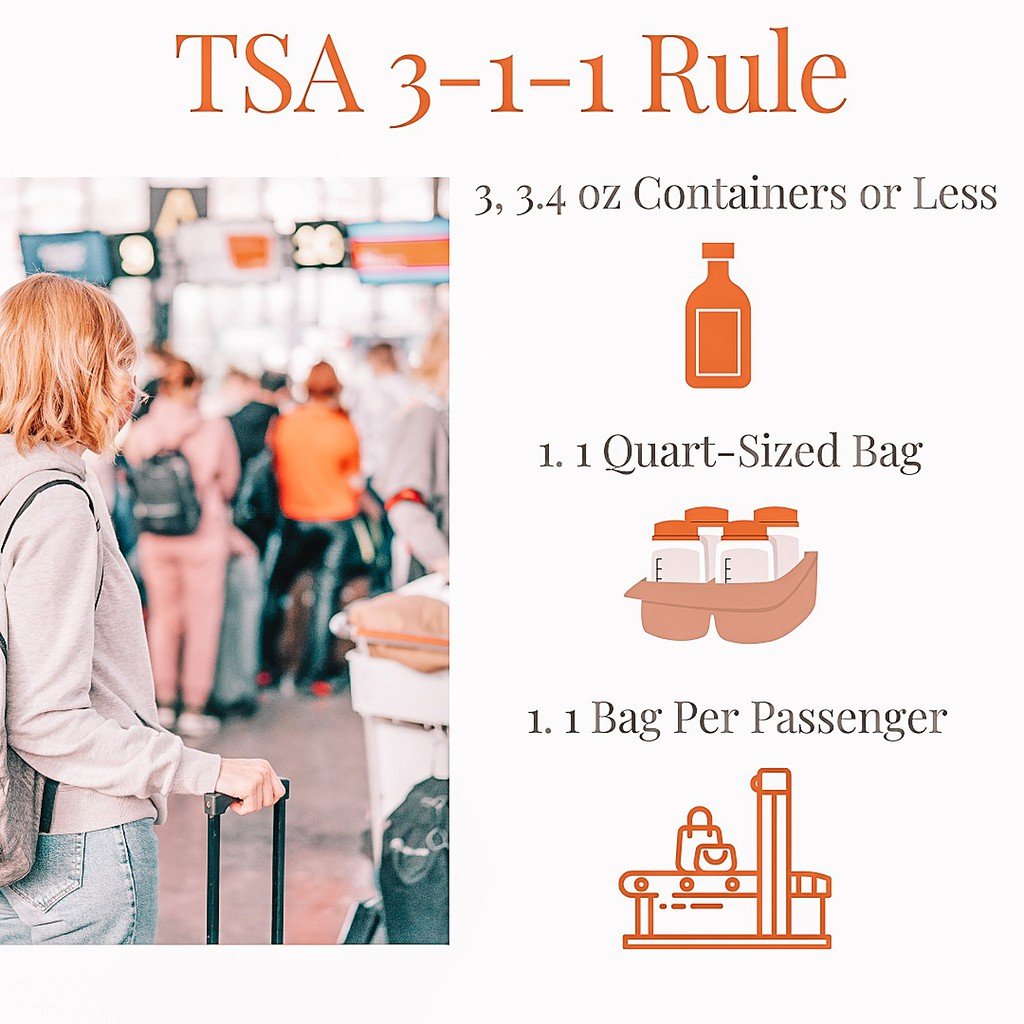 TSA 3-1-1 Rule

3, 3.4 oz Containers or Less

1. 1 Quart-Sized Bag

1. 1 Bag Per Passenger